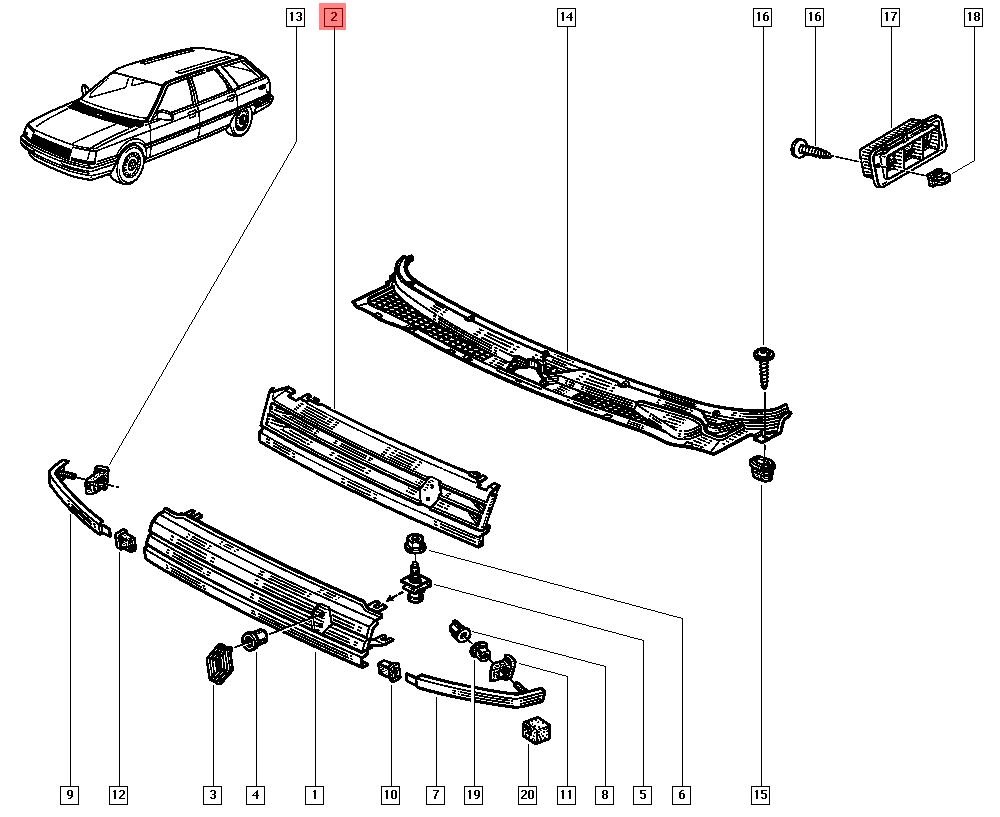 13
2
14
16
16
17
18
9
12
3
4
1
10
7
19
20
11
8
5
6
15